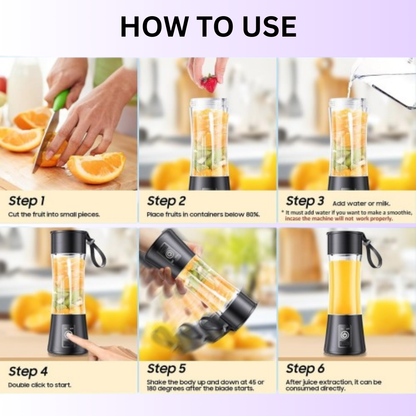 HOW TO USE

Step 1
Cut the fruit into small pieces.

Step 2
Place fruits in containers below 80%.

Step 3 Add water or milk.
* It must add water if you want to make a smoothie, incase the machine will not work properly.

Step 4
Double click to start.

Step 5
Shake the body up and down at 45 or 180 degrees after the blade starts.

Step 6
After juice extraction, it can be consumed directly.